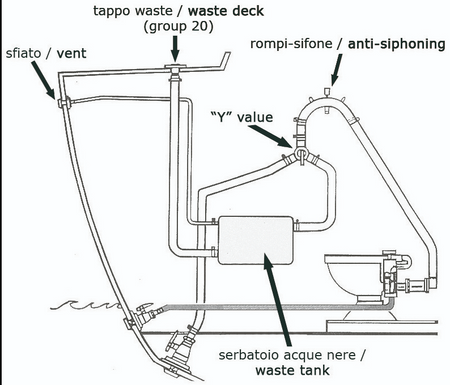 tappo waste / waste deck
(group 20)

sfiato / vent

rompi-sifone / anti-siphoning

"Y" value

serbatoio acque nere /
waste tank