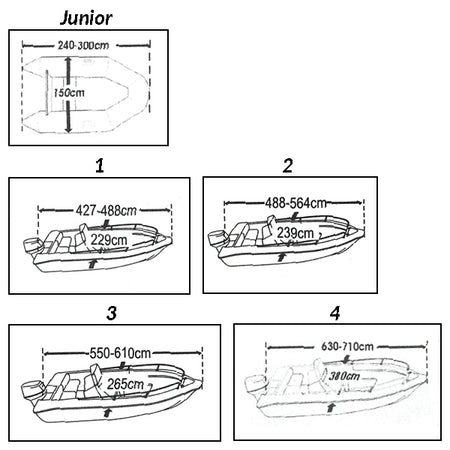 Junior

240-300cm

150cm

1

427-488cm

229cm

2

488-564cm

239cm

3

550-610cm

265cm

4

630-710cm

380cm