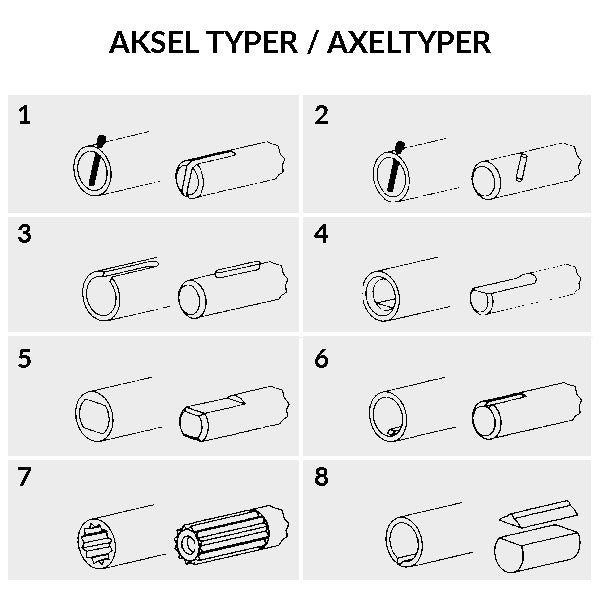 AKSEL TYPER / AXELTYPER

1

2

3

4

5

6

7

8